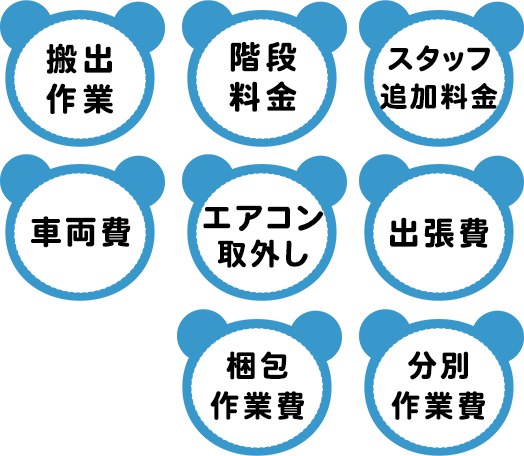 搬出
作業

階段
料金

スタッフ
追加料金

車両費

エアコン
取外し

出張費

梱包
作業費

分別
作業費